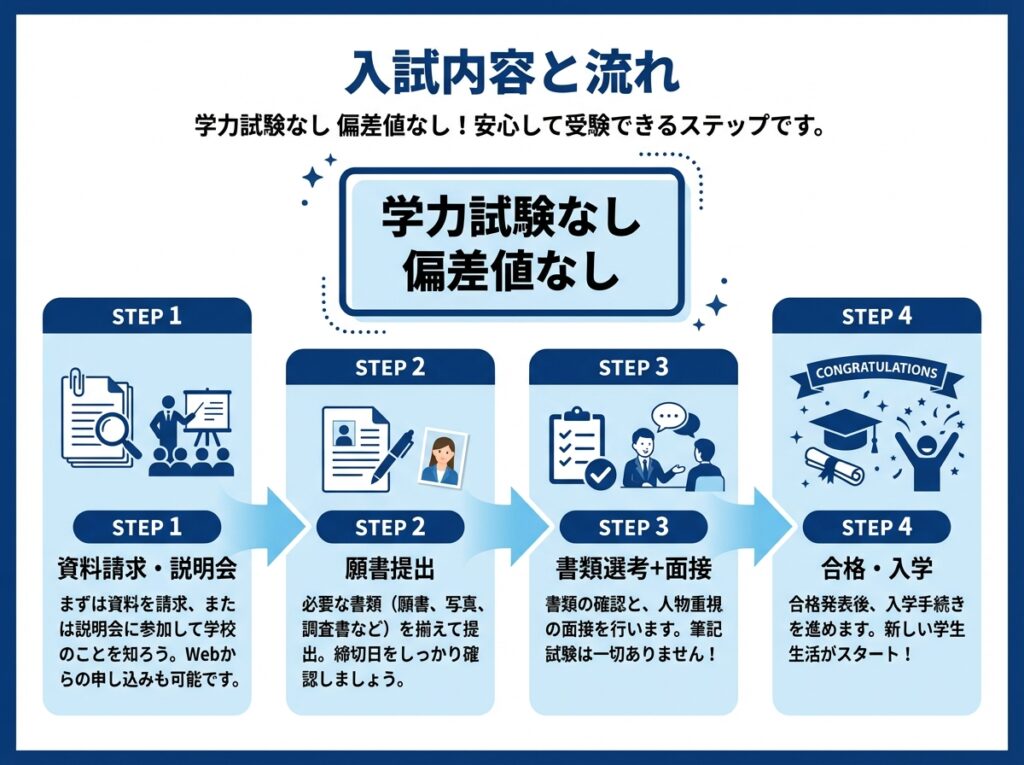 入試内容と流れ

学力試験なし 偏差値なし！安心して受験できるステップです。

学力試験なし
偏差値なし

STEP 1

STEP 1

資料請求・説明会

まずは資料を請求、または説明会に参加して学校のことを知ろう。Webからの申し込みも可能です。

STEP 2

STEP 2

願書提出

必要な書類（願書、写真、調査書など）を揃えて提出。締切日をしっかり確認しましょう。

STEP 3

STEP 3

書類選考+面接

書類の確認と、人物重視の面接を行います。筆記試験は一切ありません！

STEP 4

CONGRATULATIONS

STEP 4

合格・入学

合格発表後、入学手続きを進めます。新しい学生生活がスタート！