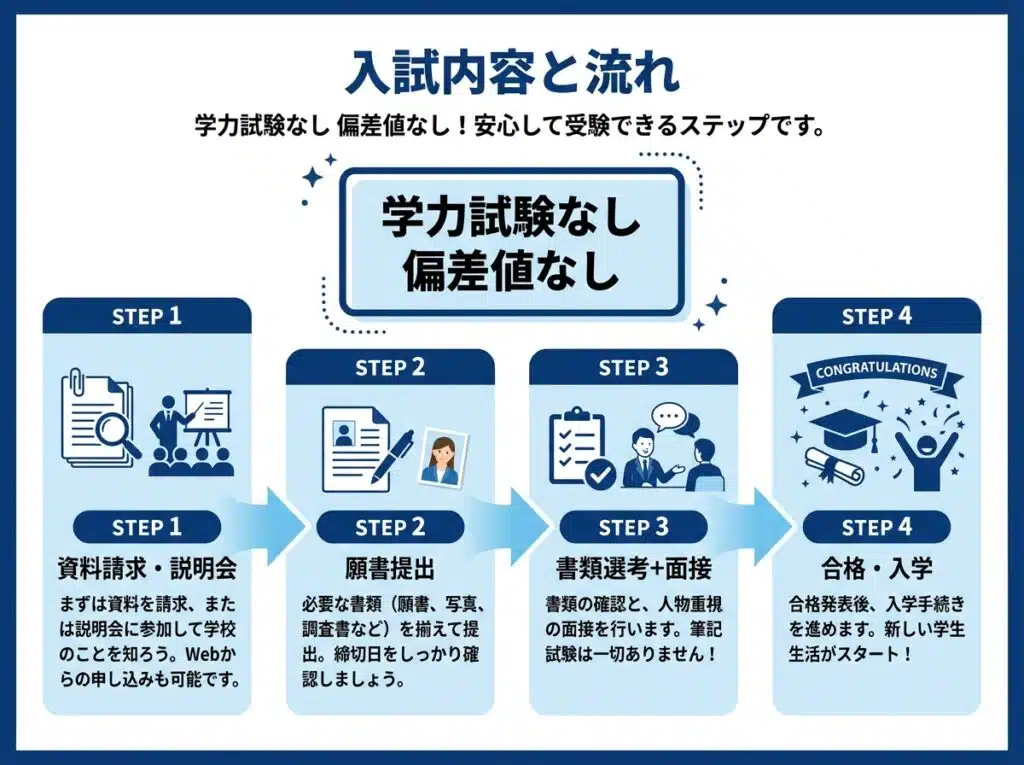 入試内容と流れ

学力試験なし 偏差値なし！安心して受験できるステップです。

学力試験なし
偏差値なし

STEP 1

STEP 1

資料請求・説明会

まずは資料を請求、または説明会に参加して学校のことを知ろう。Webからの申し込みも可能です。

STEP 2

STEP 2

願書提出

必要な書類（願書、写真、調査書など）を揃えて提出。締切日をしっかり確認しましょう。

STEP 3

STEP 3

書類選考+面接

書類の確認と、人物重視の面接を行います。筆記試験は一切ありません！

STEP 4

CONGRATULATIONS

STEP 4

合格・入学

合格発表後、入学手続きを進めます。新しい学生生活がスタート！