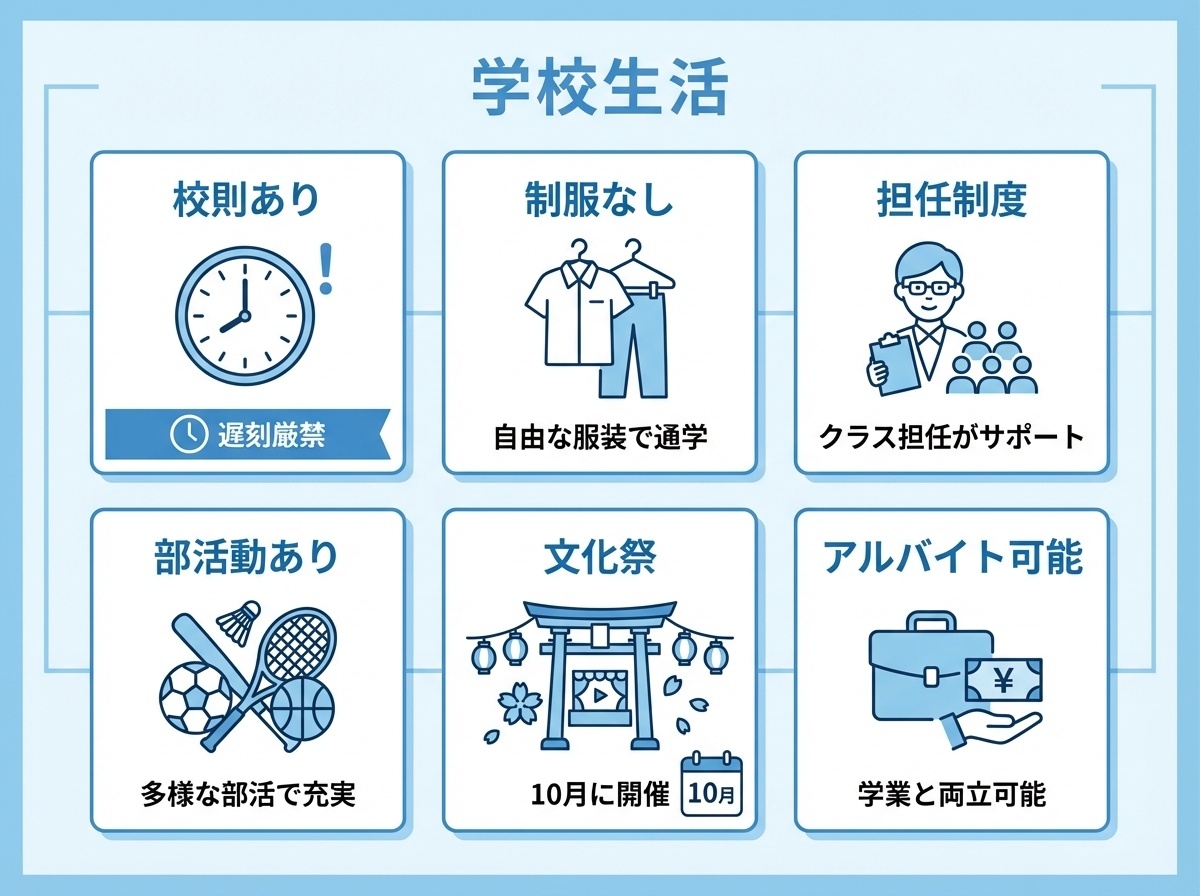 学校生活

校則あり

遅刻厳禁

制服なし

自由な服装で通学

担任制度

クラス担任がサポート

部活動あり

多様な部活で充実

文化祭

10月に開催

10月

アルバイト可能

¥

学業と両立可能